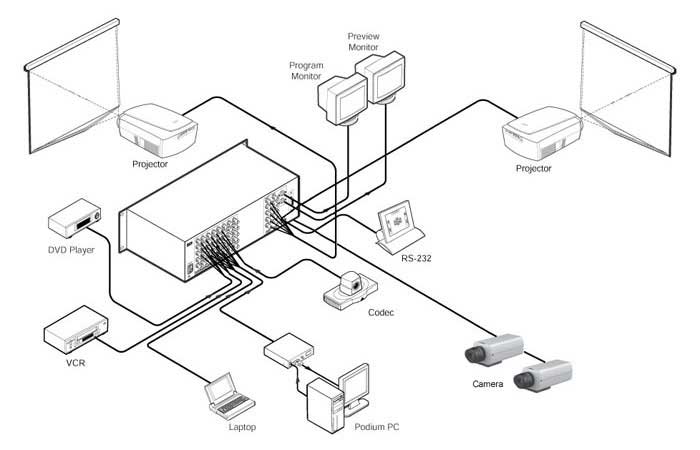 Preview Monitor
Program Monitor
Projector
Projector
DVD Player
RS-232
Codec
VCR
Camera
Laptop
Podium PC